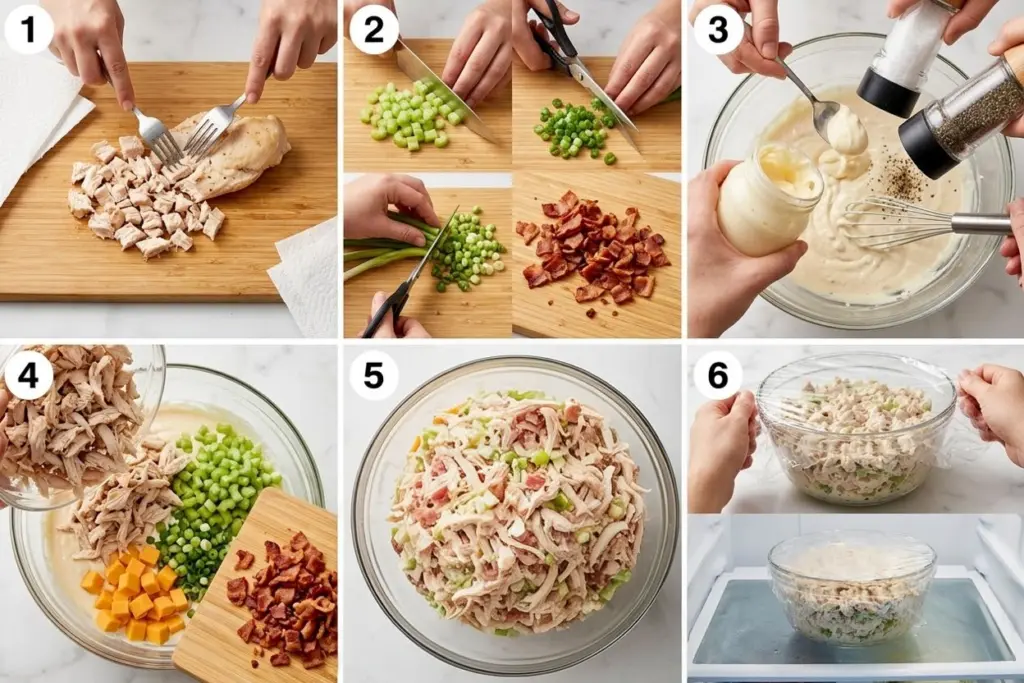 1
2
3
4
5
6