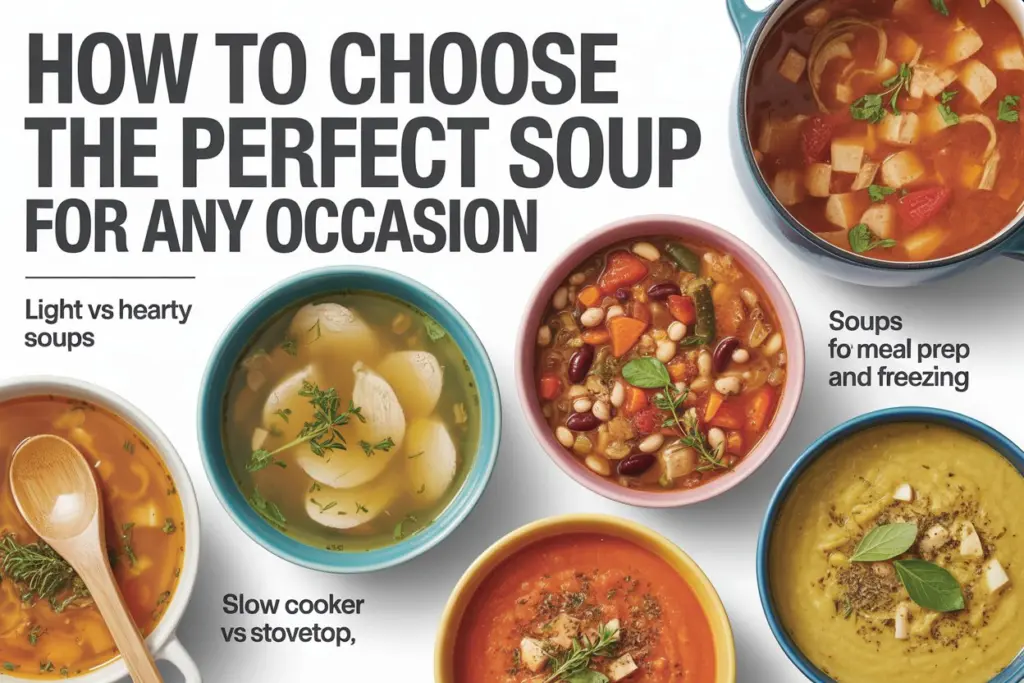 HOW TO CHOOSE THE PERFECT SOUP FOR ANY OCCASION

Light vs hearty soups

Soups fo meal prep and freezing

Slow cooker vs stovetop,