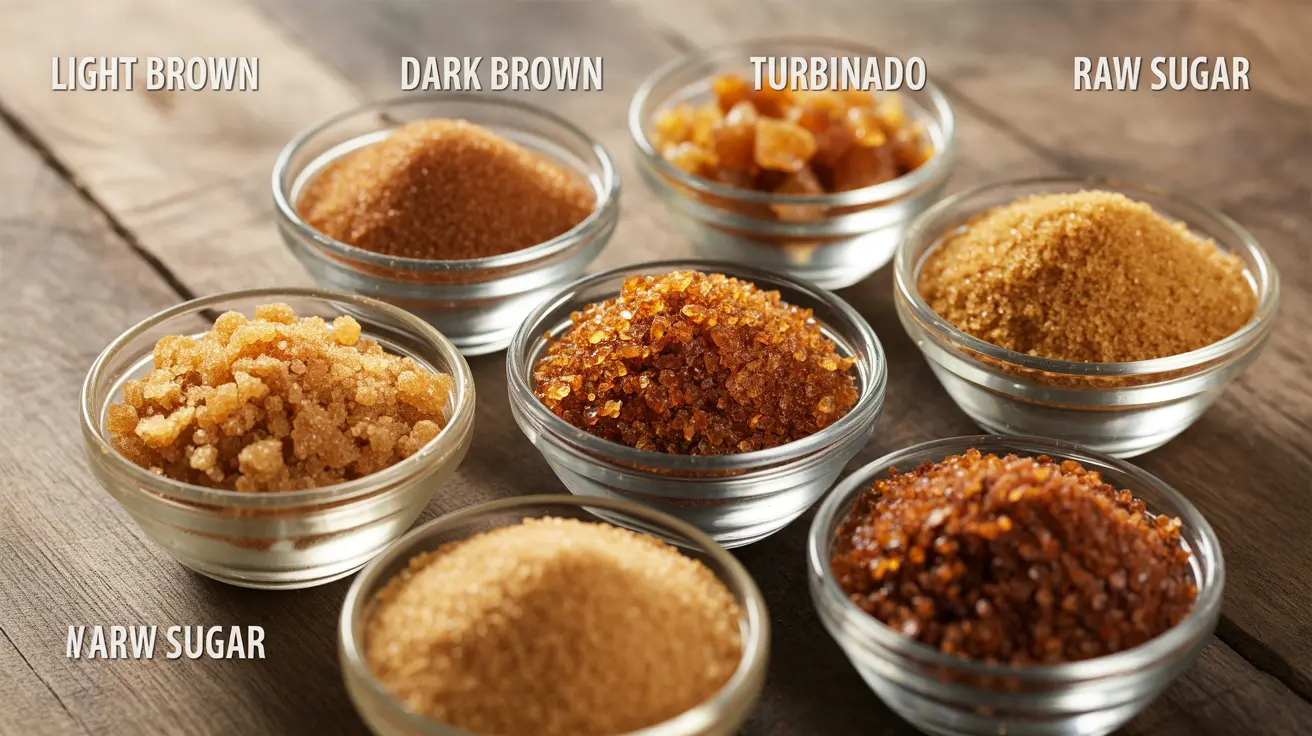 LIGHT BROWN

DARK BROWN

TURBINADO

RAW SUGAR

NARW SUGAR